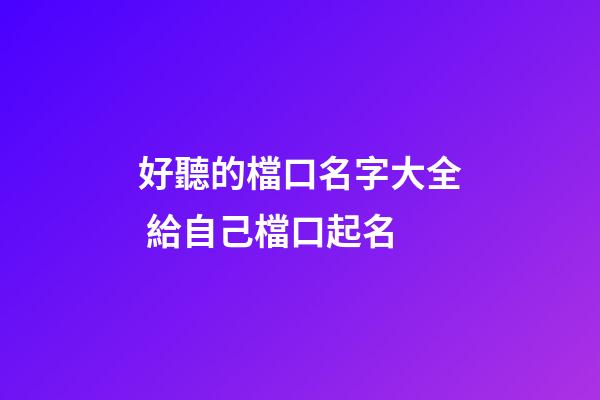 好聽的檔口名字大全
給自己檔口起名